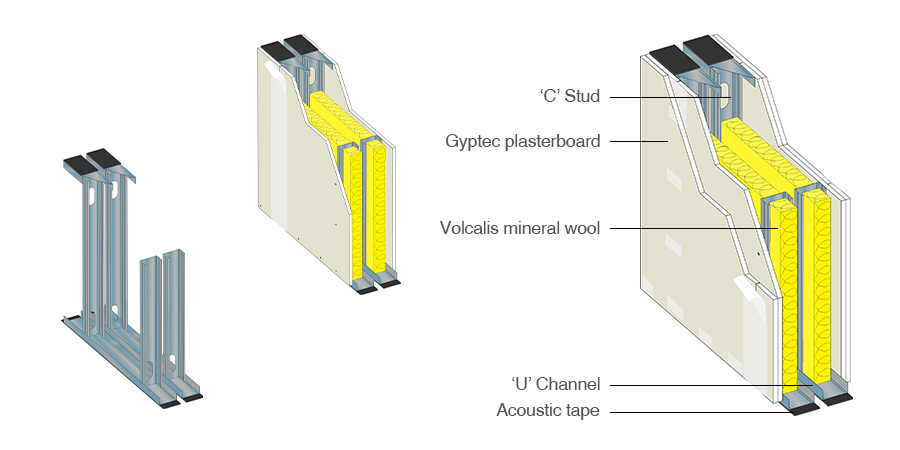 ‘C’ Stud
Gyptec plasterboard
Volcalis mineral wool
‘U’ Channel
Acoustic tape